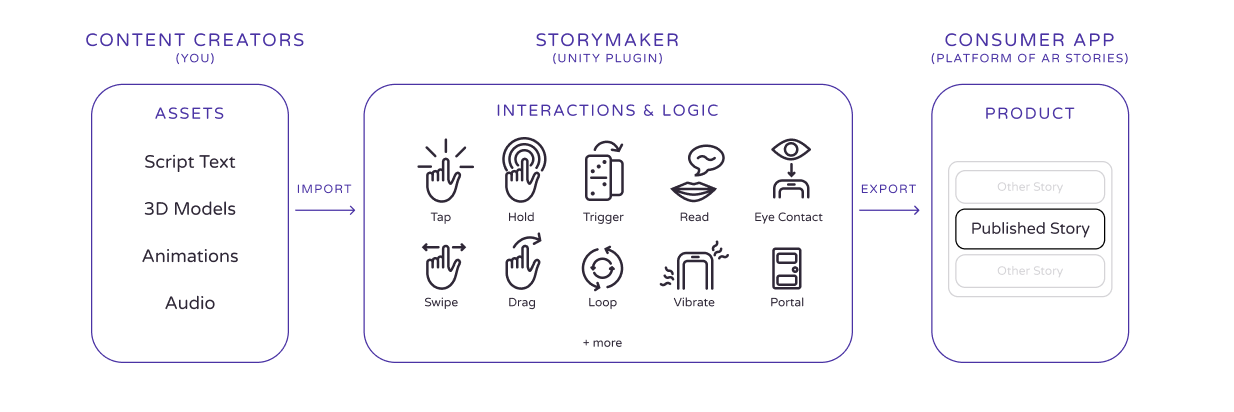 CONTENT CREATORS
(YOU)

ASSETS

Script Text

3D Models

Animations

Audio

IMPORT

STORYMAKER
(UNITY PLUGIN)

INTERACTIONS & LOGIC

Tap

Hold

Trigger

Read

Eye Contact

Swipe

Drag

Loop

Vibrate

Portal

+ more

EXPORT

CONSUMER APP
(PLATFORM OF AR STORIES)

PRODUCT

Other Story

Published Story

Other Story