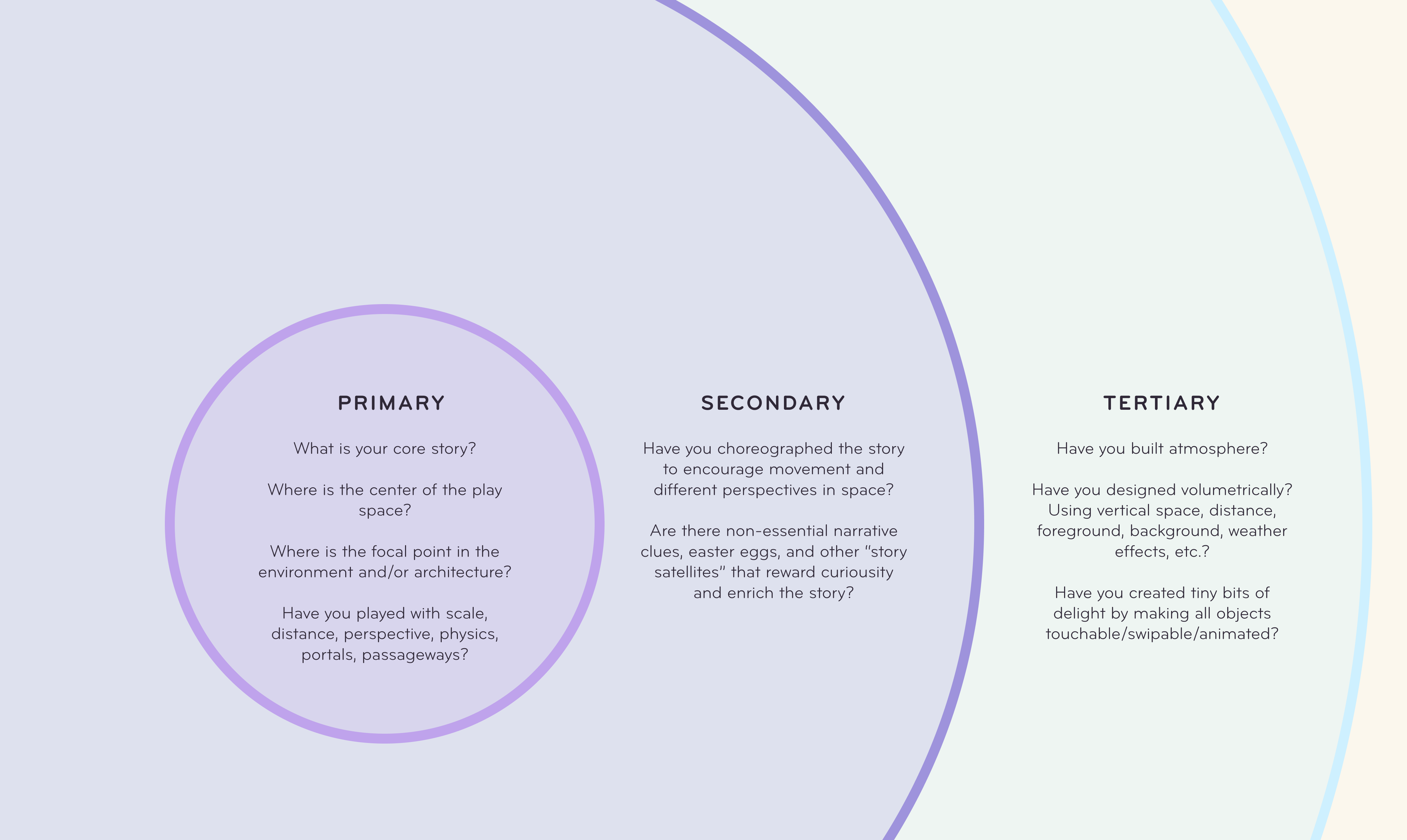 PRIMARY

What is your core story?

Where is the center of the play space?

Where is the focal point in the environment and/or architecture?

Have you played with scale, distance, perspective, physics, portals, passageways?

SECONDARY

Have you choreographed the story to encourage movement and different perspectives in space?

Are there non-essential narrative clues, easter eggs, and other "story satellites" that reward curiousity and enrich the story?

TERTIARY

Have you built atmosphere?

Have you designed volumetrically? Using vertical space, distance, foreground, background, weather effects, etc.?

Have you created tiny bits of delight by making all objects touchable/swipable/animated?