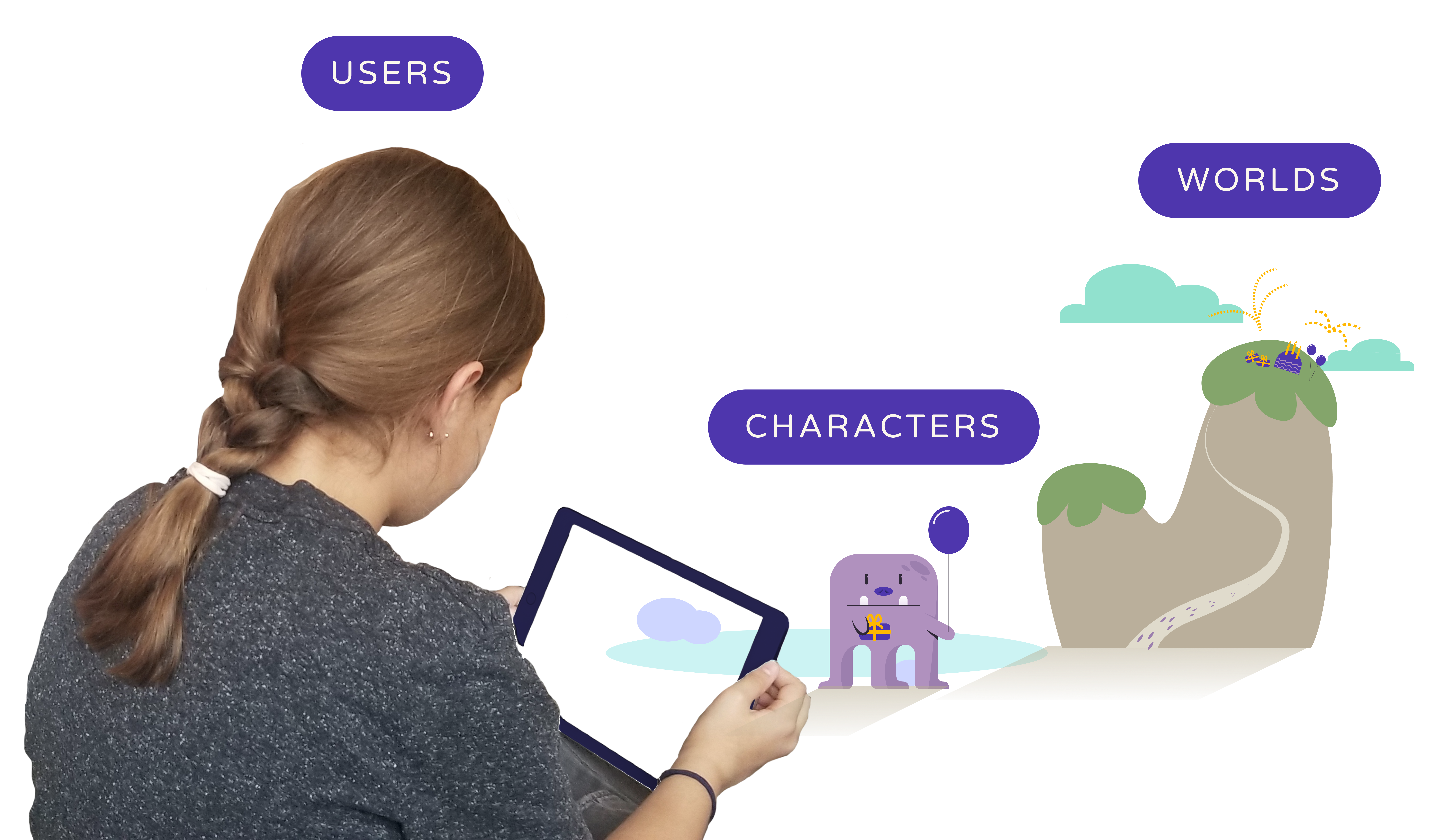 USERS

WORLDS

CHARACTERS